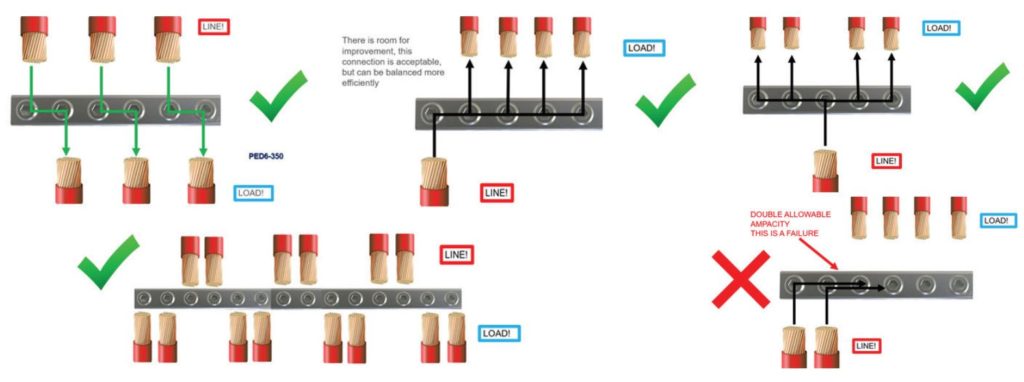 LINE!

PED6-350

LOAD!

There is room for improvement, this connection is acceptable, but can be balanced more efficiently

LOAD!

LINE!

LOAD!

LINE!

LINE!

LOAD!

DOUBLE ALLOWABLE AMPACITY THIS IS A FAILURE

LOAD!

LINE!