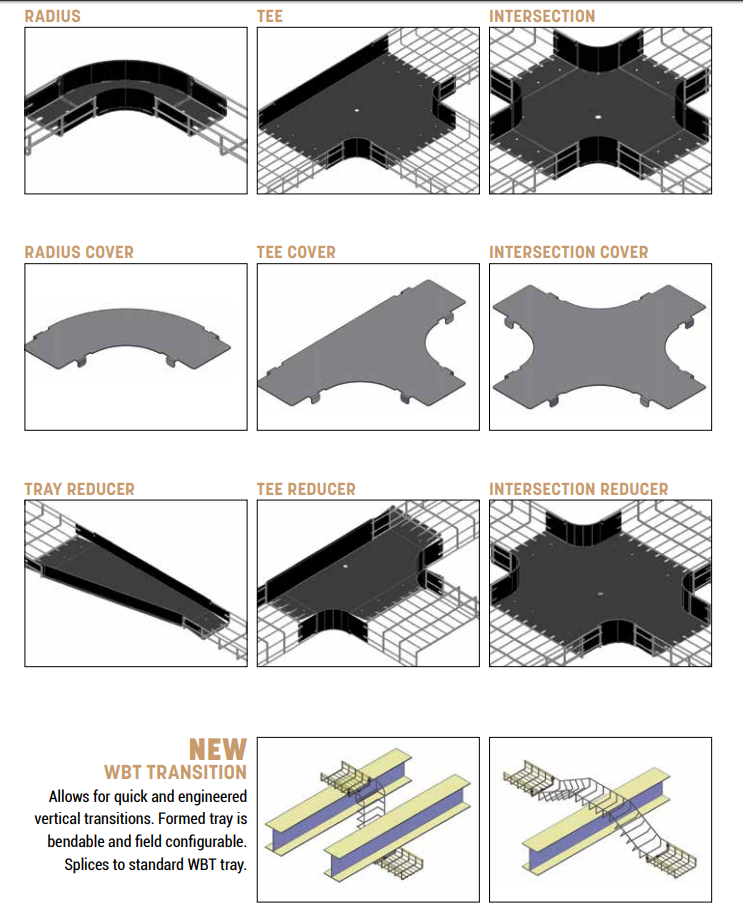 RADIUS

TEE

INTERSECTION

RADIUS COVER

TEE COVER

INTERSECTION COVER

TRAY REDUCER

TEE REDUCER

INTERSECTION REDUCER

NEW
WBT TRANSITION

Allows for quick and engineered vertical transitions. Formed tray is bendable and field configurable. Splices to standard WBT tray.